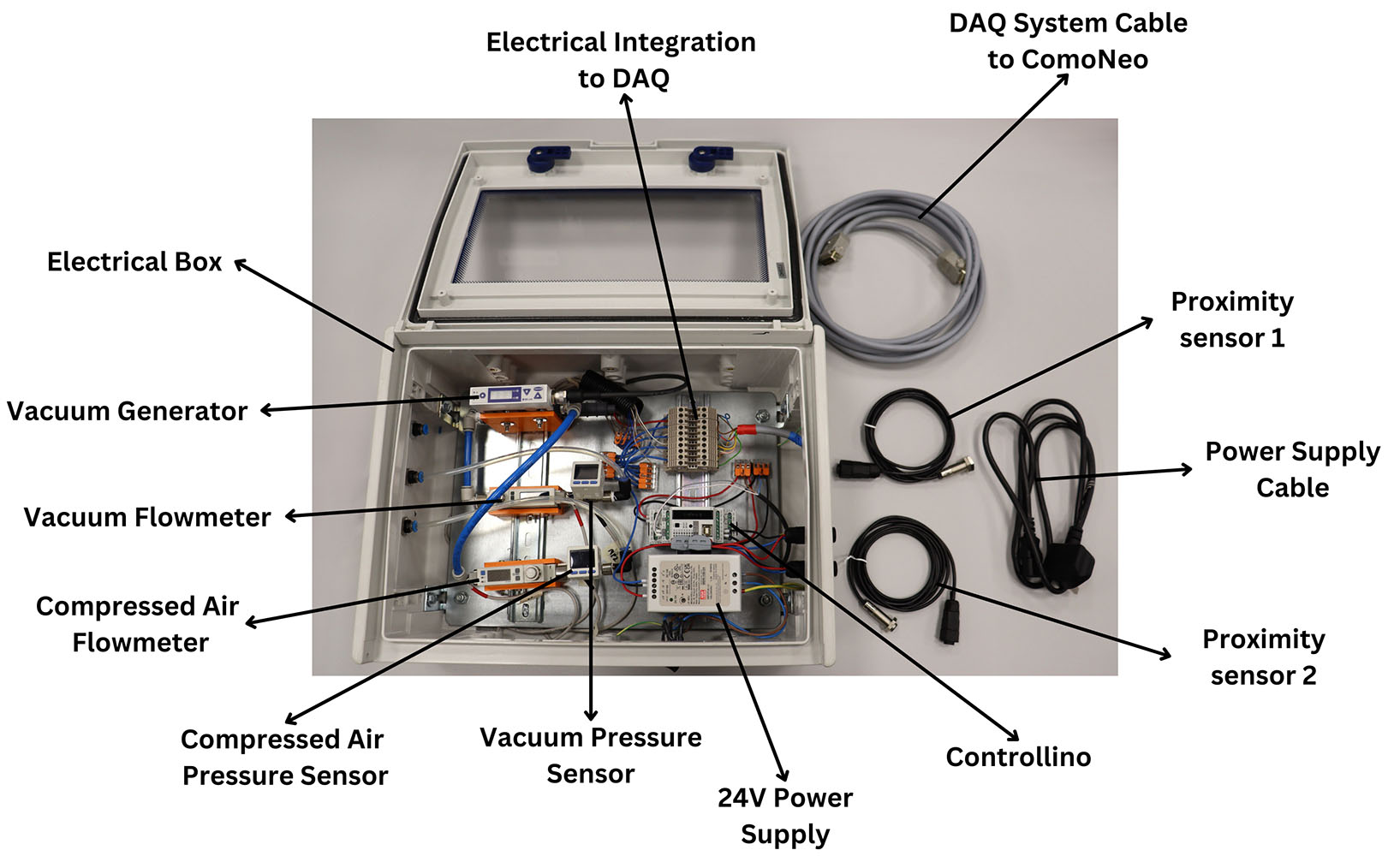 Electrical Integration to DAQ

DAQ System Cable to ComoNeo

Electrical Box

Proximity sensor 1

Vacuum Generator

Power Supply Cable

Vacuum Flowmeter

Compressed Air Flowmeter

Proximity sensor 2

Compressed Air Pressure Sensor

Vacuum Pressure Sensor

24V Power Supply

Controllino